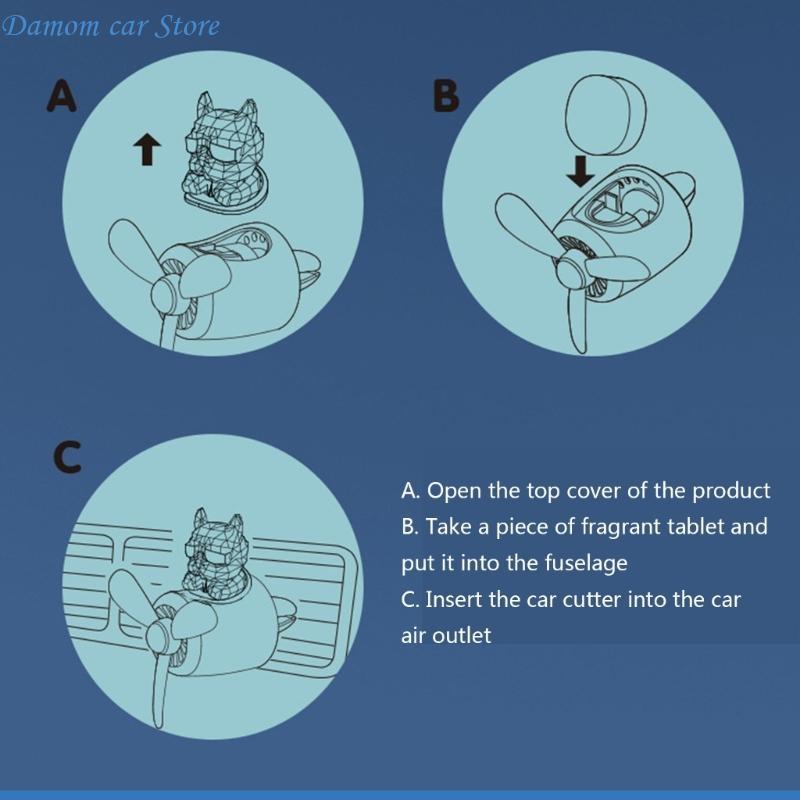 Damom car Store

A

B

C

A. Open the top cover of the product
B. Take a piece of fragrant tablet and put it into the fuselage
C. Insert the car cutter into the car air outlet